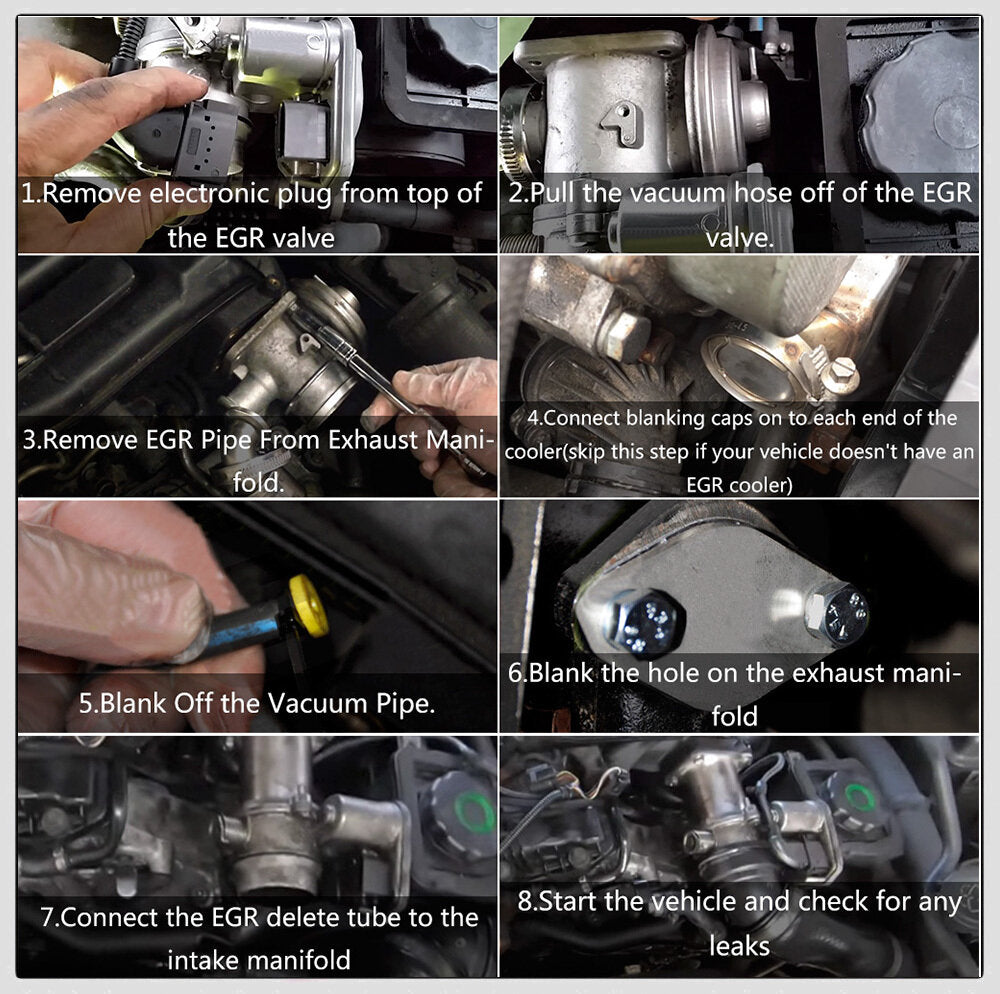 1.Remove electronic plug from top of the EGR valve

2.Pull the vacuum hose off of the EGR valve.

3.Remove EGR Pipe From Exhaust Manifold.

4.Connect blanking caps on to each end of the cooler(skip this step if your vehicle doesn't have an EGR cooler)

5.Blank Off the Vacuum Pipe.

6.Blank the hole on the exhaust manifold

7.Connect the EGR delete tube to the intake manifold

8.Start the vehicle and check for any leaks