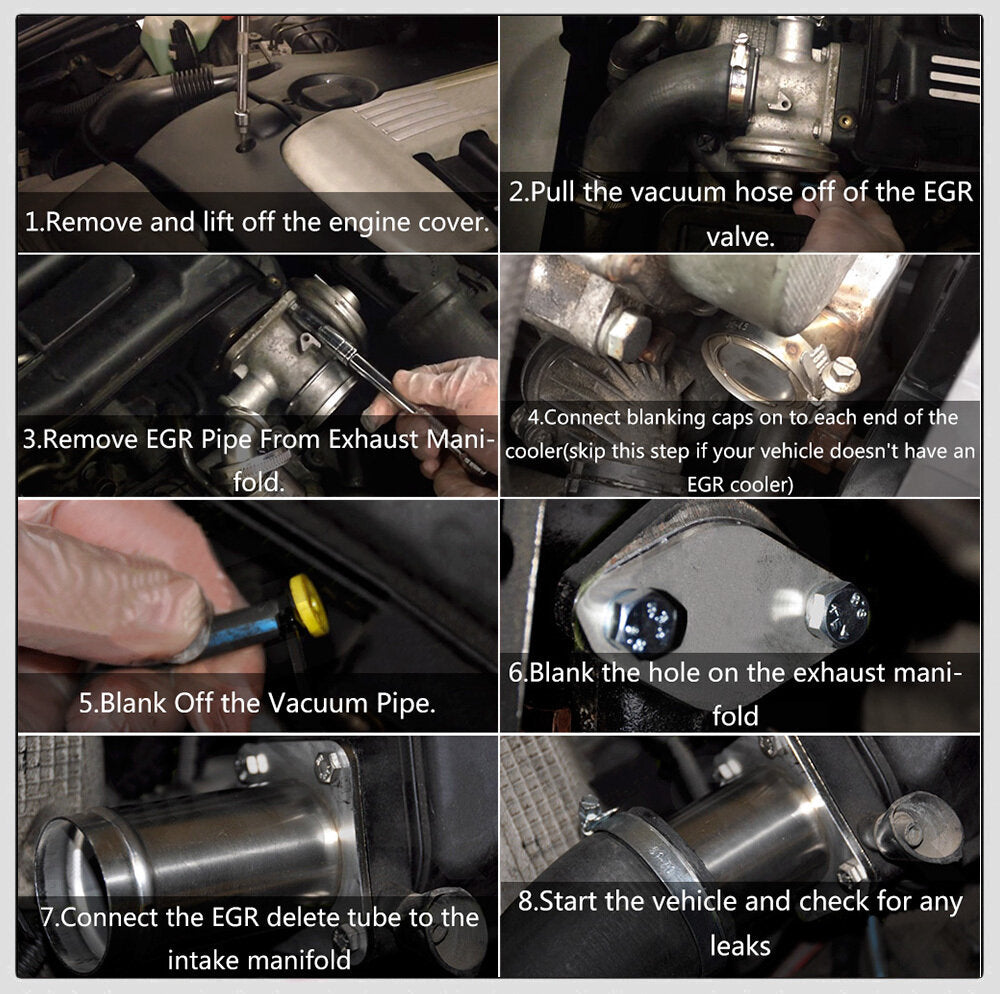 1.Remove and lift off the engine cover.

2.Pull the vacuum hose off of the EGR valve.

3.Remove EGR Pipe From Exhaust Manifold.

4.Connect blanking caps on to each end of the cooler(skip this step if your vehicle doesn't have an EGR cooler)

5.Blank Off the Vacuum Pipe.

6.Blank the hole on the exhaust manifold

7.Connect the EGR delete tube to the intake manifold

8.Start the vehicle and check for any leaks